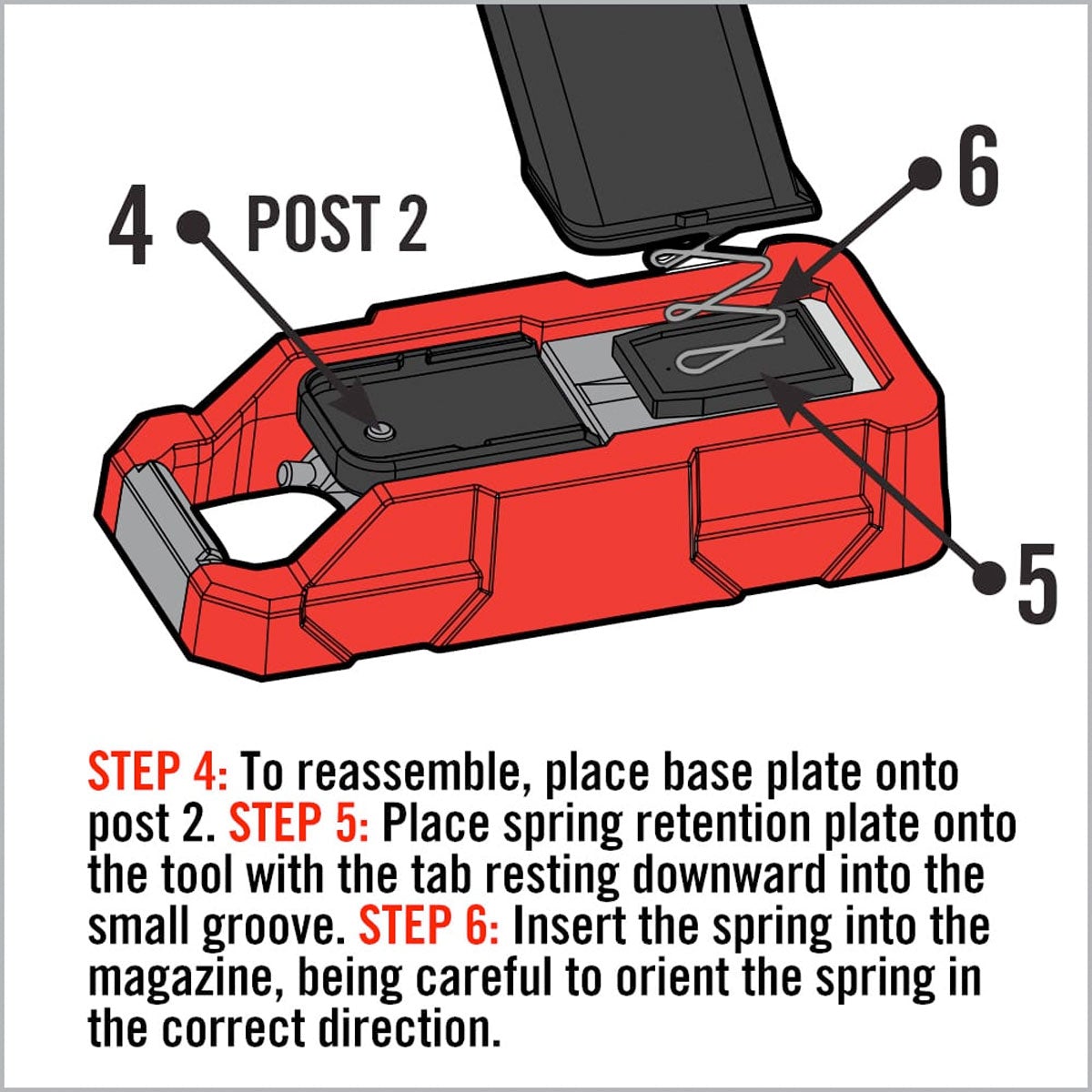 4 POST 2

6

5

STEP 4: To reassemble, place base plate onto post 2. STEP 5: Place spring retention plate onto the tool with the tab resting downward into the small groove. STEP 6: Insert the spring into the magazine, being careful to orient the spring in the correct direction.