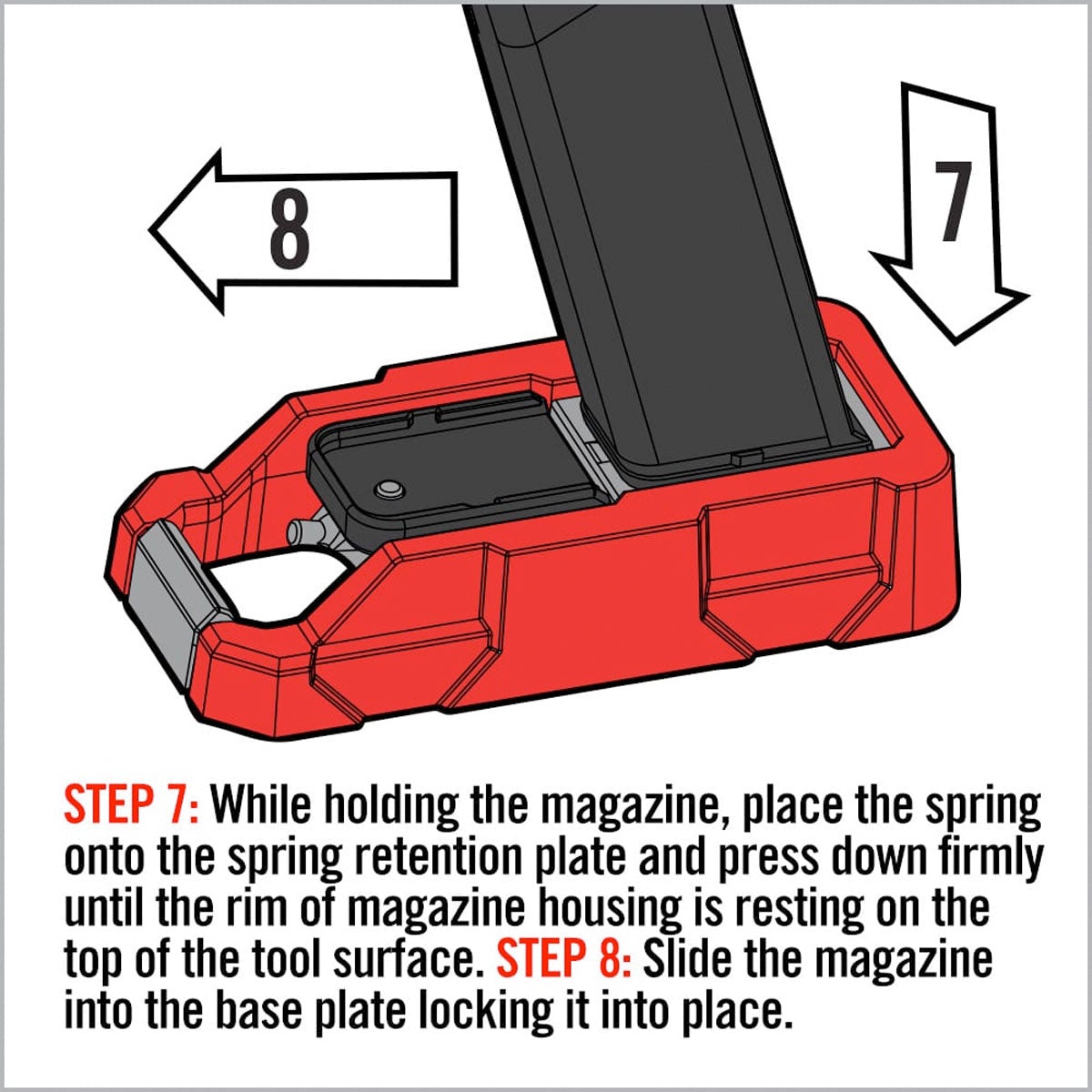 8

7

STEP 7: While holding the magazine, place the spring onto the spring retention plate and press down firmly until the rim of magazine housing is resting on the top of the tool surface. STEP 8: Slide the magazine into the base plate locking it into place.